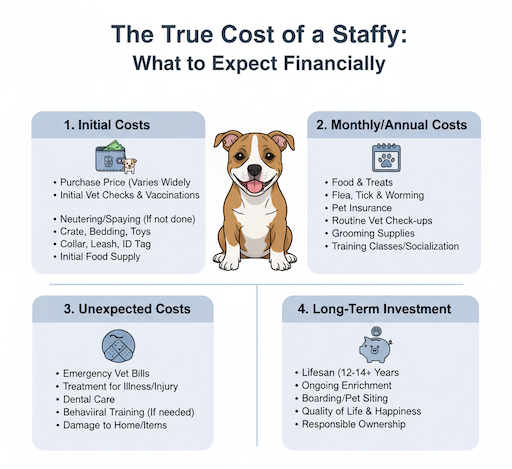 The True Cost of a Staffy:
What to Expect Financially

1. Initial Costs

• Purchase Price (Varies Widely
• Initial Vet Checks & Vaccinations

• Neutering/Spaying (If not done)
• Crate, Bedding, Toys
• Collar, Leash, ID Tag
• Initial Food Supply

2. Monthly/Annual Costs

• Food & Treats
• Flea, Tick & Worming
• Pet Insurance
• Routine Vet Check-ups
• Grooming Supplies
• Training Classes/Socialization

3. Unexpected Costs

• Emergency Vet Bills
• Treatment for Illness/Injury
• Dental Care
• Behaviiral Training (If needed)
• Damage to Home/Items

4. Long-Term Investment

• Lifesan (12-14+ Years
• Ongoing Enrichment
• Boarding/Pet Siting
• Quality of Life & Happiness
• Responsible Ownership