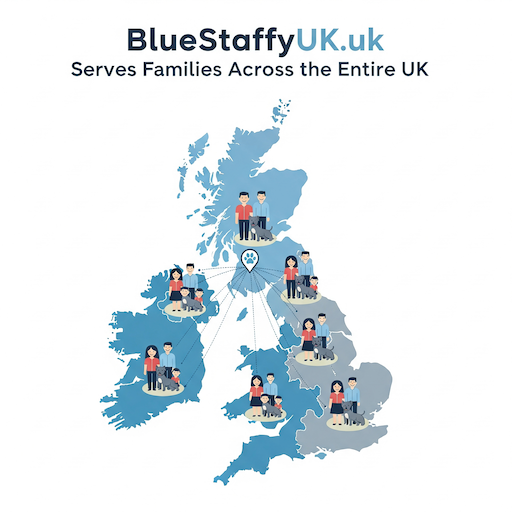 BlueStaffyUK.uk
Serves Families Across the Entire UK