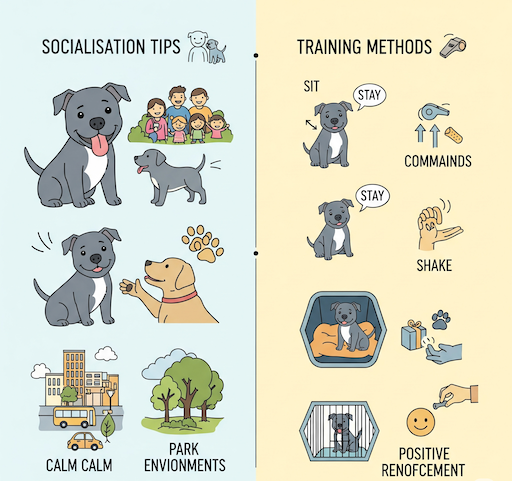 SOCIALISATION TIPS

CALM CALM

PARK ENVIONMENTS

TRAINING METHODS

SIT

STAY

COMMAINDS

STAY

SHAKE

POSITIVE RENOFCEMENT