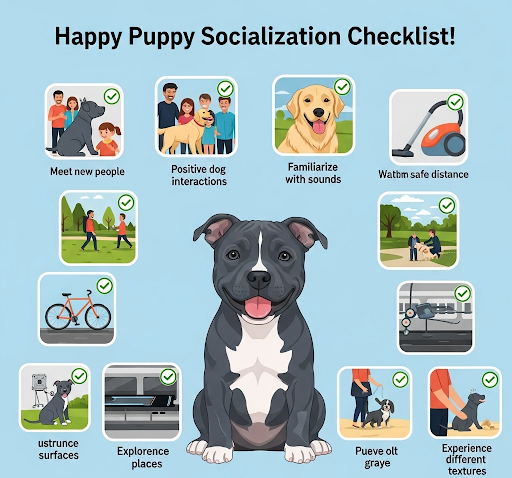 Happy Puppy Socialization Checklist!

Meet new people

Positive dog interactions

Familiarize with sounds

Wathm safe distance

ustrunce surfaces

Explorence places

Pueve olt graye

Experience different textures